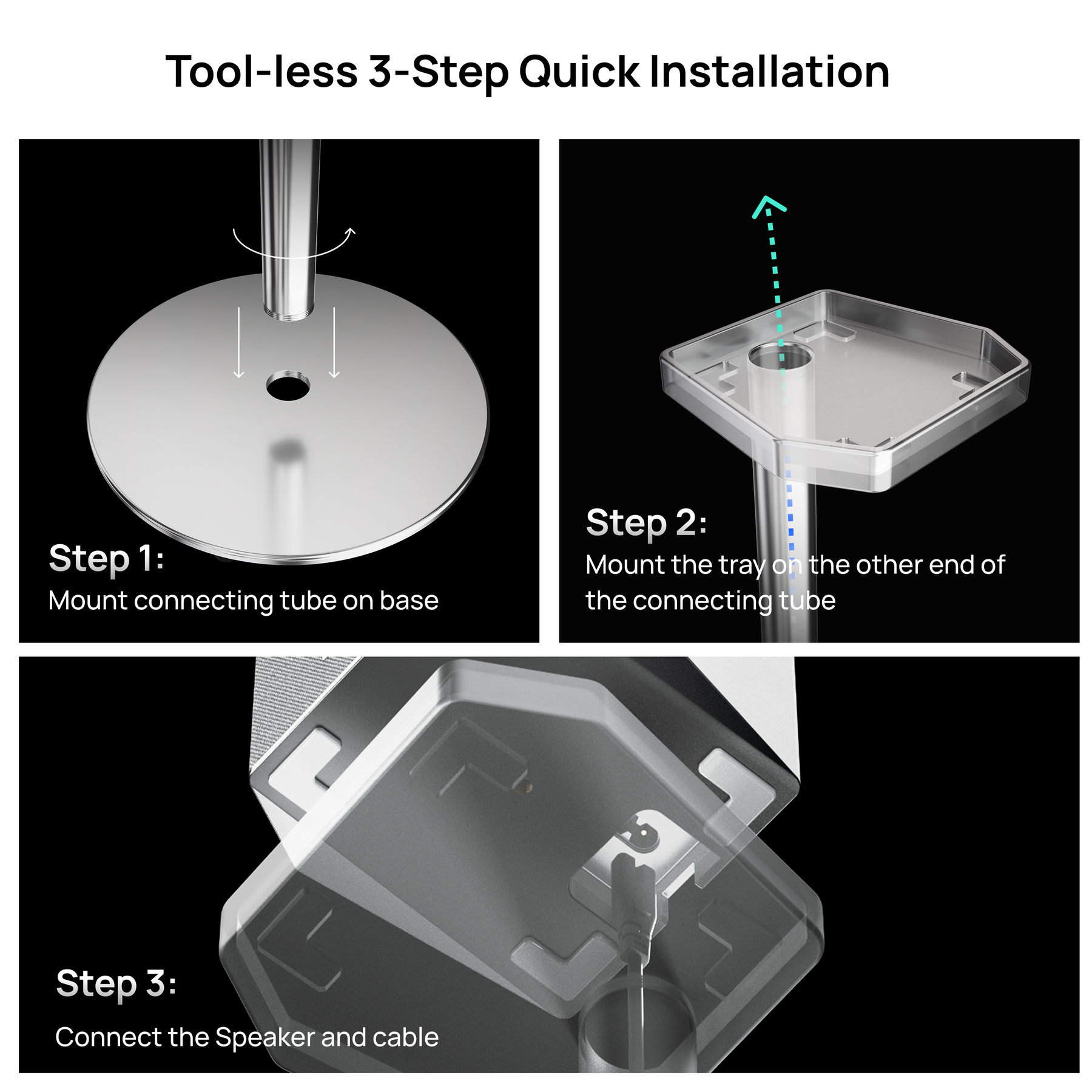 Tool-less 3-Step Quick Installation

Step 1:
Mount connecting tube on base

Step 2:
Mount the tray on the other end of the connecting tube

Step 3:
Connect the Speaker and cable