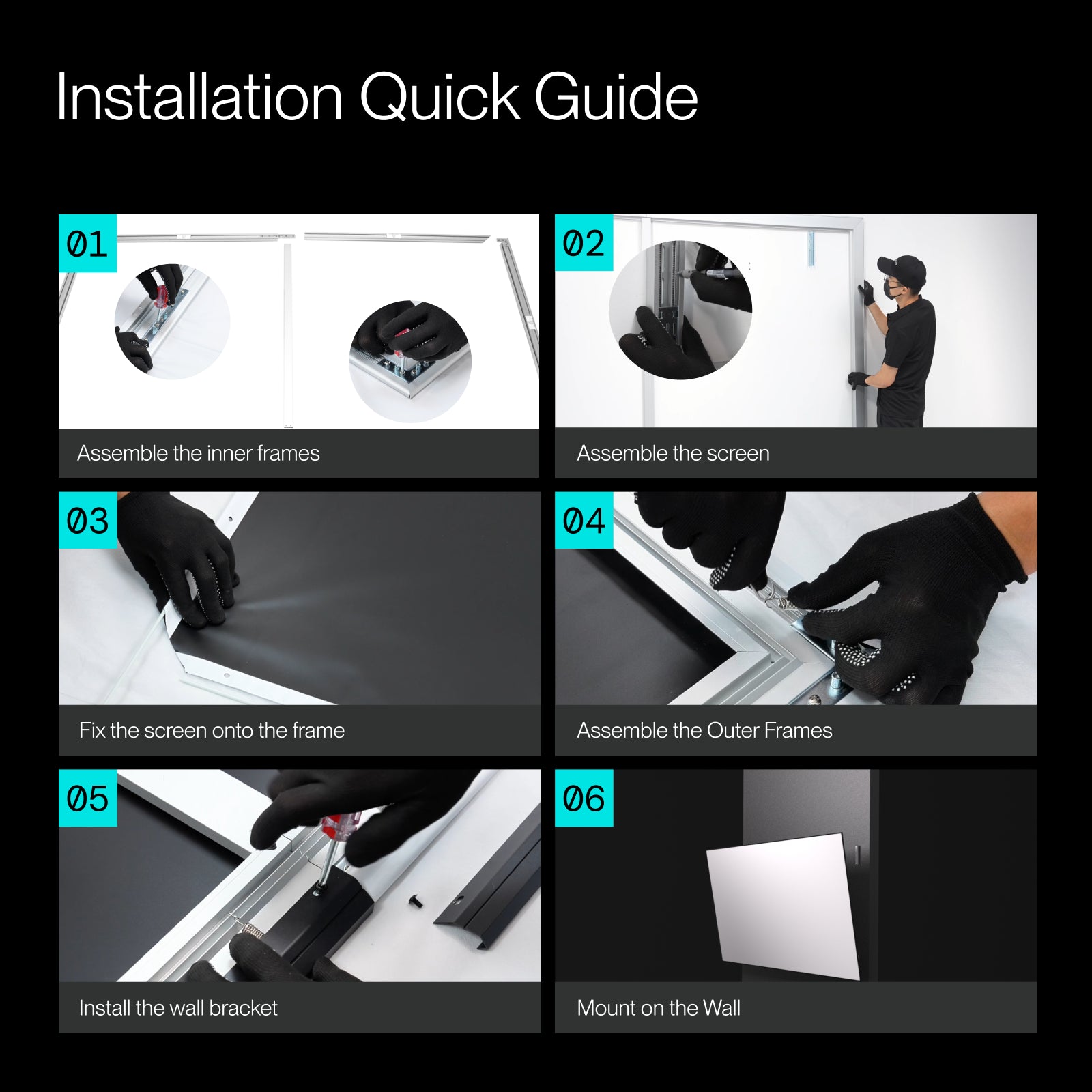 Installation Quick Guide

01

Assemble the inner frames

02

Assemble the screen

03

Fix the screen onto the frame

04

Assemble the Outer Frames

05

Install the wall bracket

06

Mount on the Wall